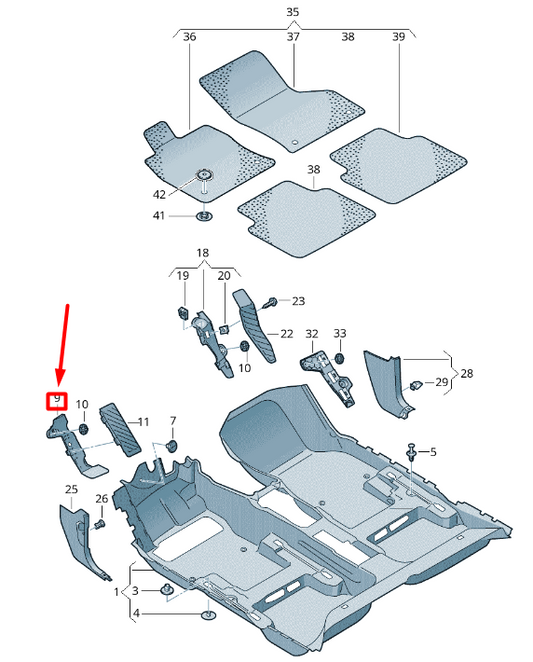 35
36
37
38
39
38
42
41
18
19
20
23
22
10
32
33
28
29
9
10
11
7
5
25
26
1
3
4