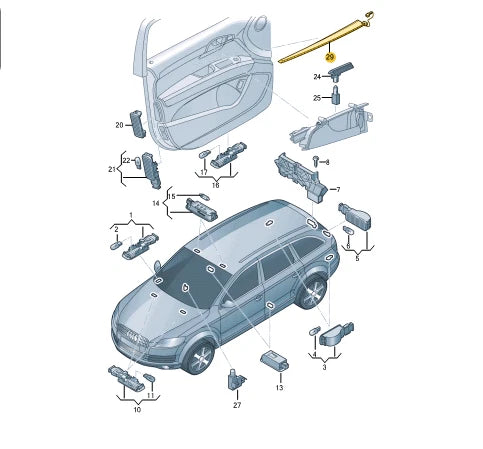 29
24
25
20
22
21
17
16
8
7
15
14
1
2
6
5
4
3
13
27
11
10