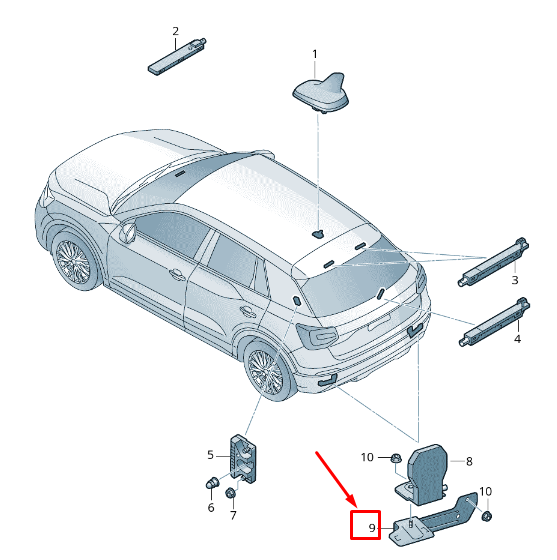 2
1
3
4
5
6
7
10
8
10
9