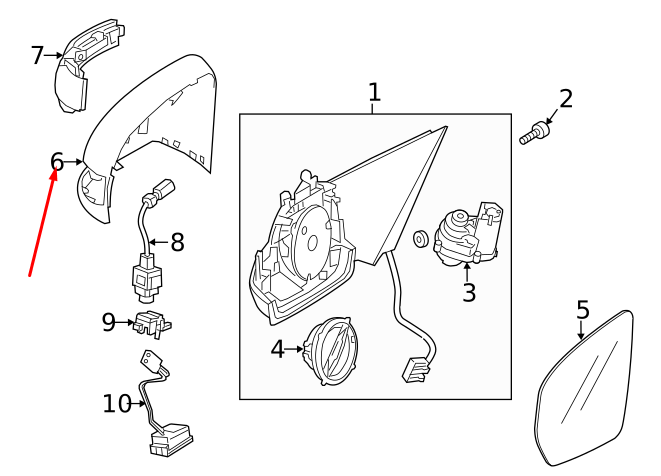 7
6
8
9
10
1
2
3
4
5