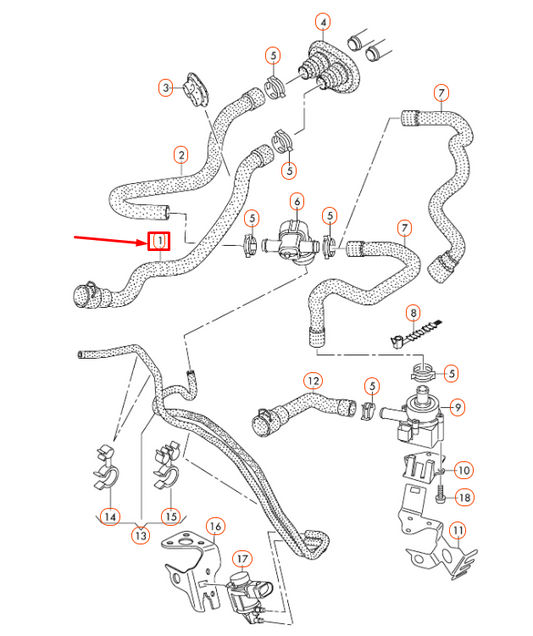 4
5
3
7
2
5
6
5
5
7
1
8
5
12
5
9
10
18
14
15
13
16
11
17