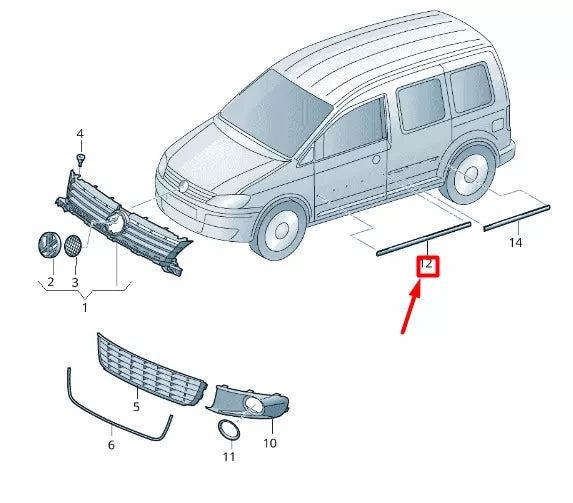 4
2
3
1
12
14
5
6
11
10