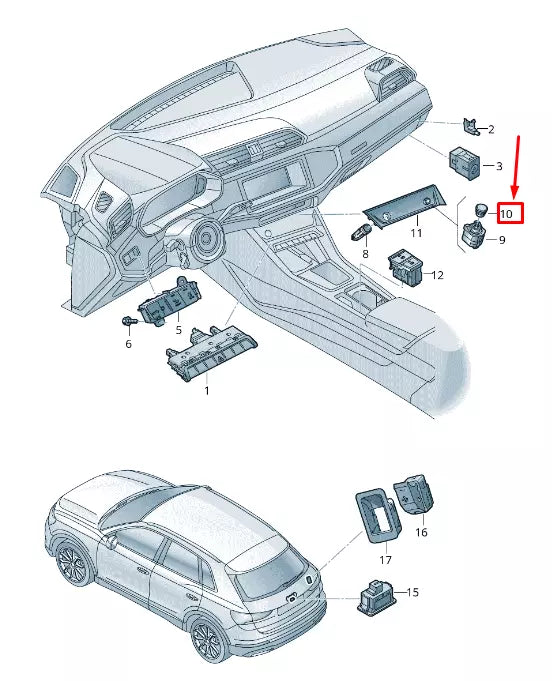 2
3
10
11
9
8
12
5
6
1
16
17
15