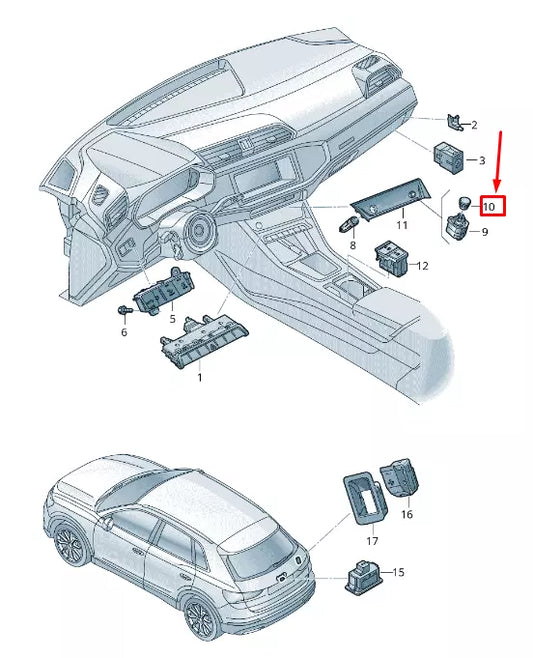 2
3
10
11
9
8
12
5
6
1
16
17
15