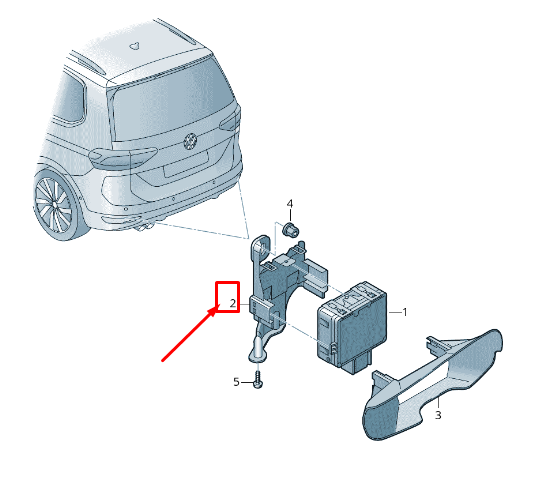 4
2
1
5
3