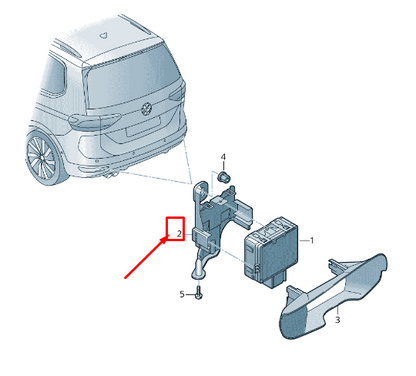 4
2
1
5
3