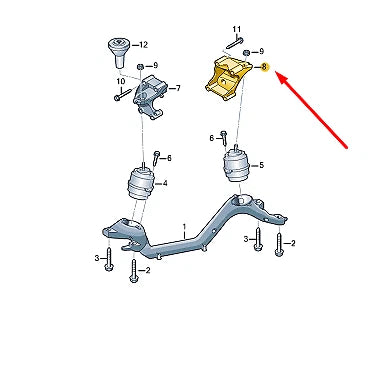 11
12
9
9
8
10
7
6
6
5
4
1
3
2
3
2