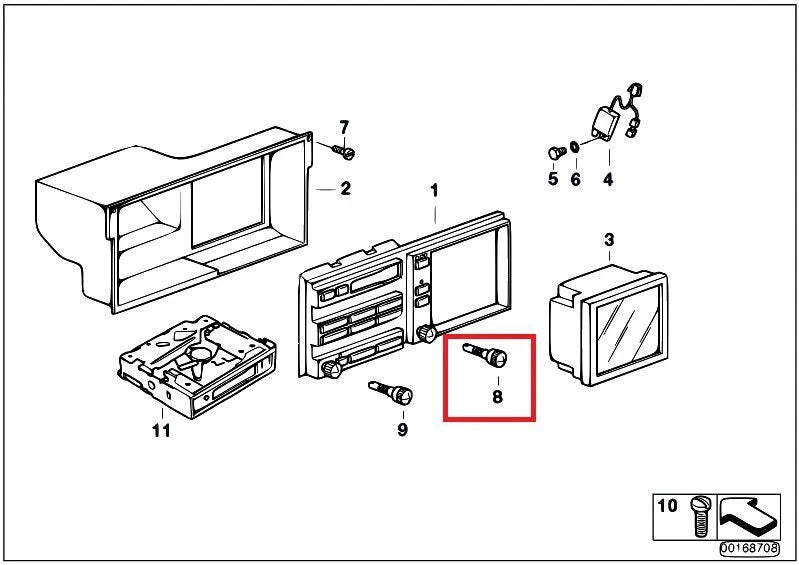 7
2
1
5
6
4
3
8
9
11
10
00168708