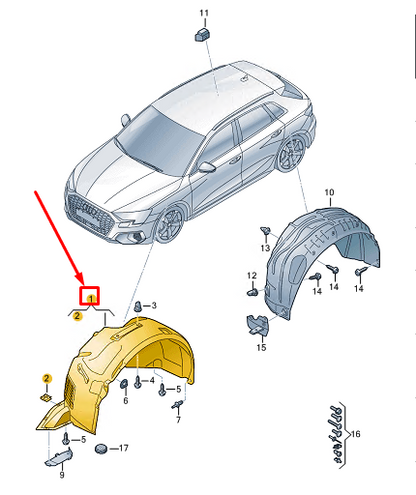 11
10
13
12
14
14
14
15
1
2
3
2
4
5
6
7
5
17
9
16