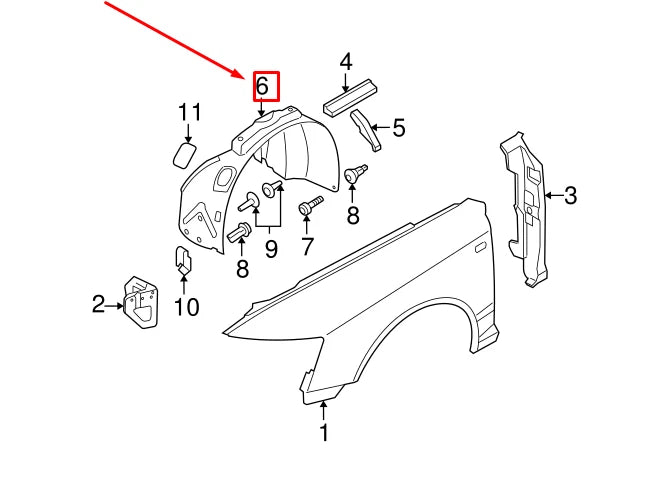 6
4
11
5
3
8
9
7
8
10
2
1