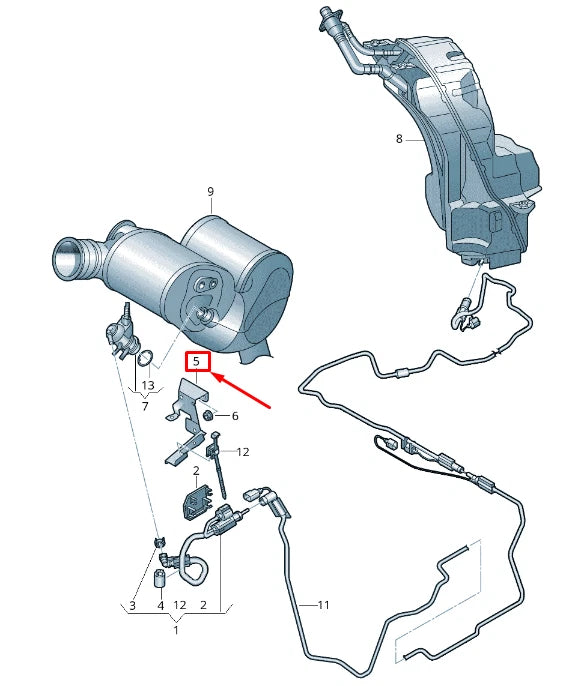 8

9

5

13

7

6

12

2

11

3

4

12

2

1