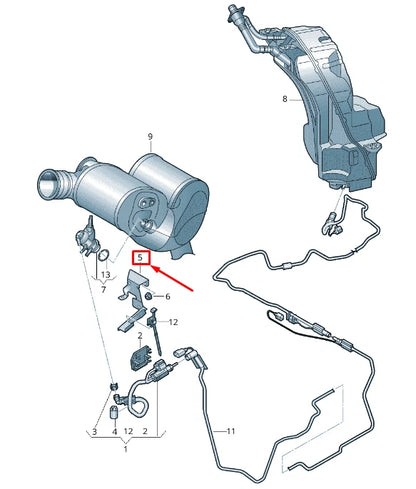 8

9

5

13

7

6

12

2

3

4

12

2

1

11