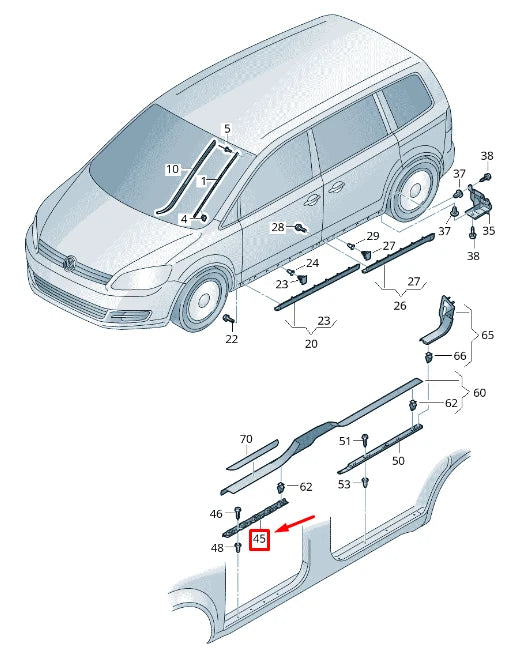 5
10
1
4
38
37
37
35
38
28
29
27
27
26
24
23
23
20
22
65
66
60
62
70
51
50
62
53
46
45
48