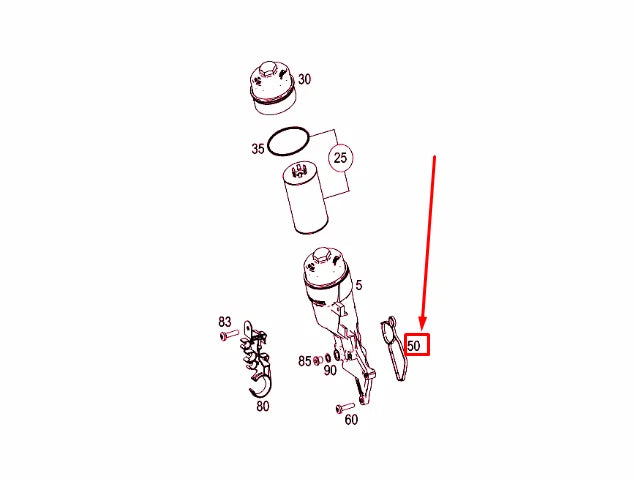 30
35
25
5
83
50
85
90
80
60