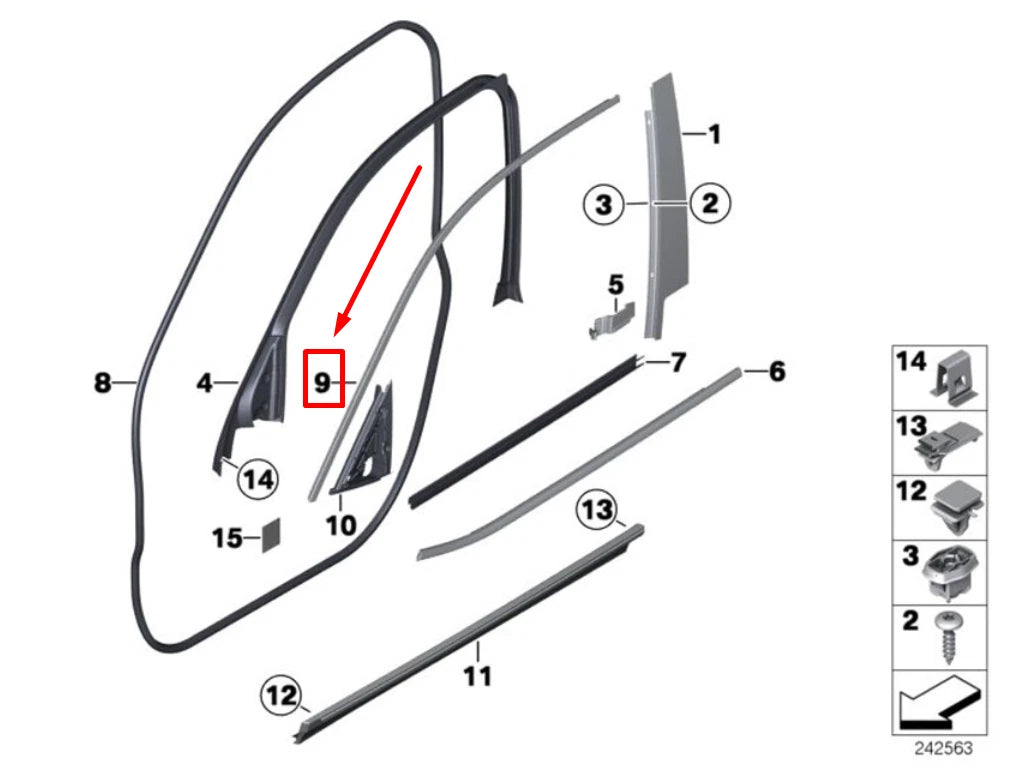 1
3
2
5
7
6
8
4
9
14
10
15
13
11
12
14
13
12
3
2
242563