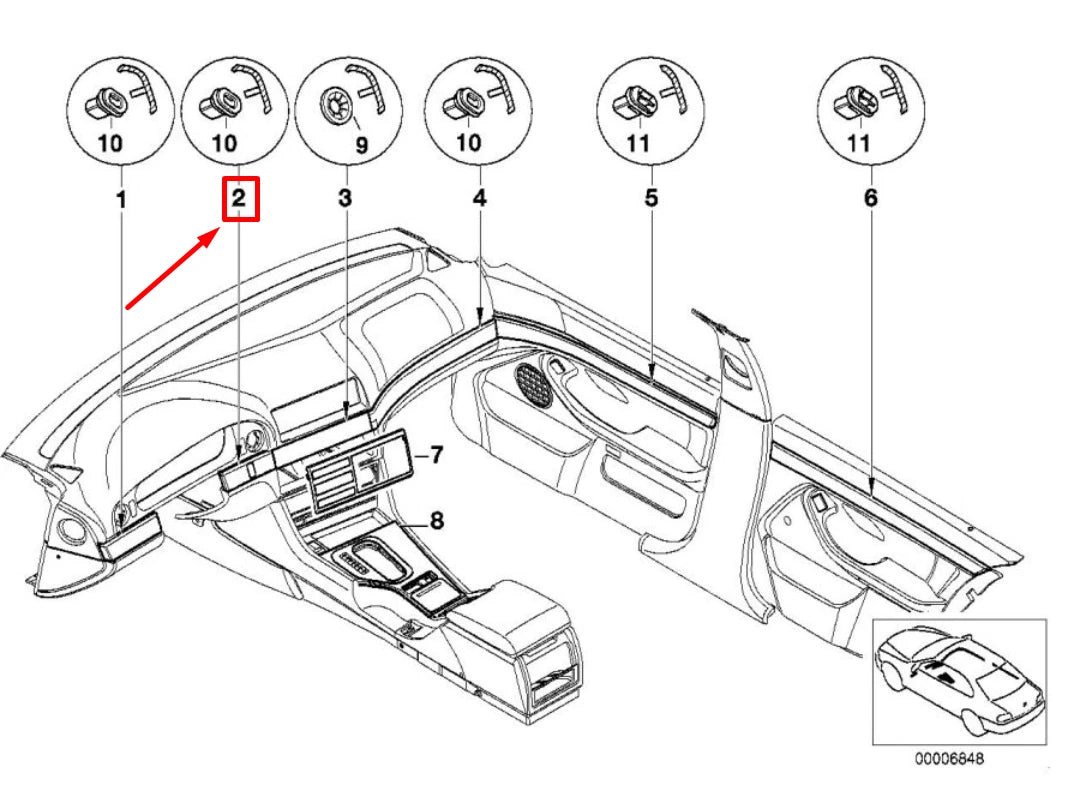 10
10
9
10
11
11
1
2
3
4
5
6
7
8
00006848