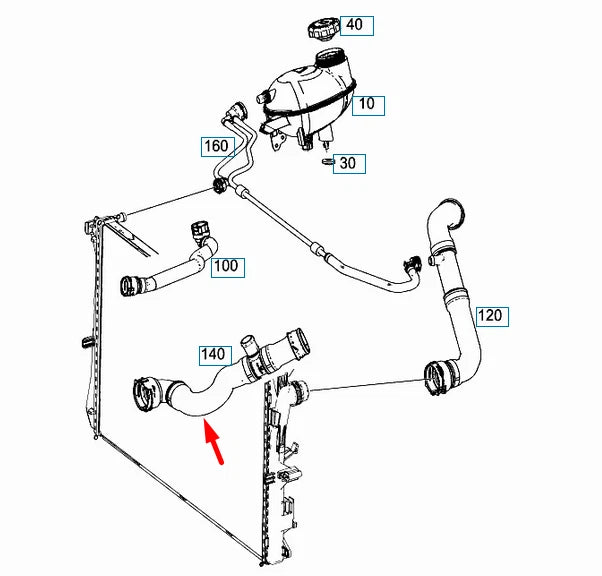 40
10
160
30
100
120
140