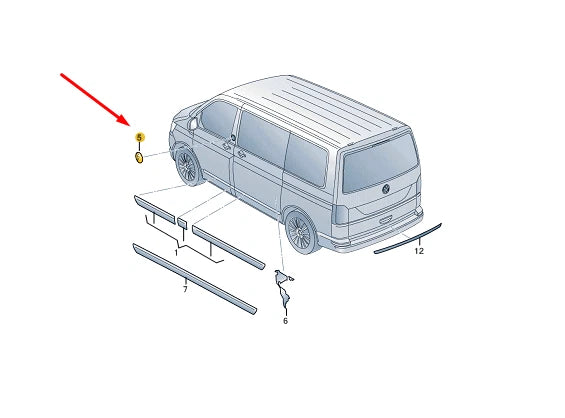 5
1
7
6
12