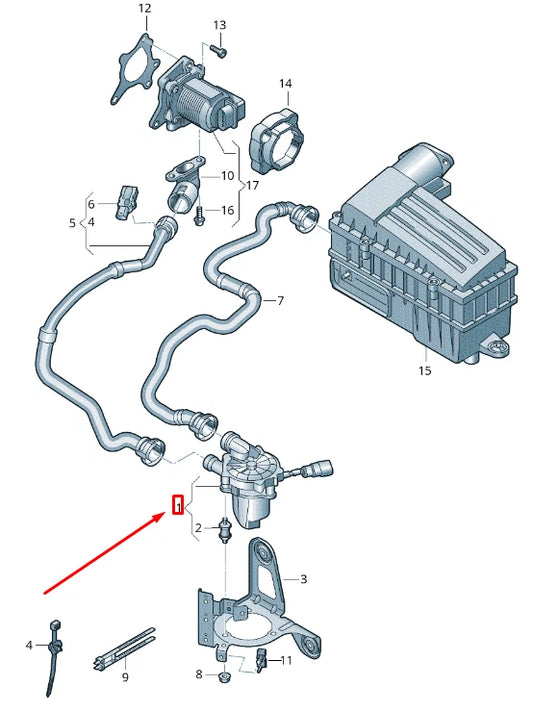 12
13
14
10
17
6
5
4
16
7
15
1
2
3
4
9
8
11