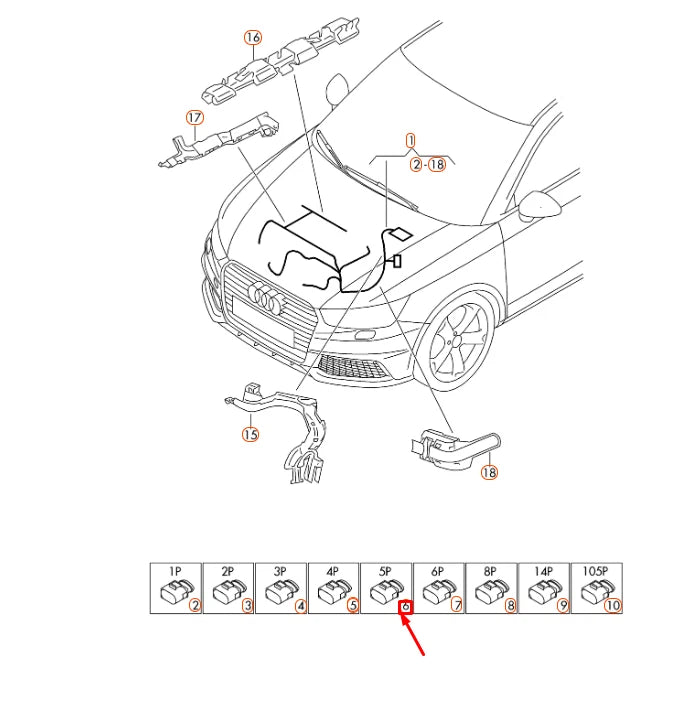 16
17
1
2 - 18
15
18

| 1P | 2P | 3P | 4P | 5P | 6P | 8P | 14P | 105P |
|---|---|---|---|---|---|---|---|---|
| 2 | 3 | 4 | 5 | 6 | 7 | 8 | 9 | 10 |