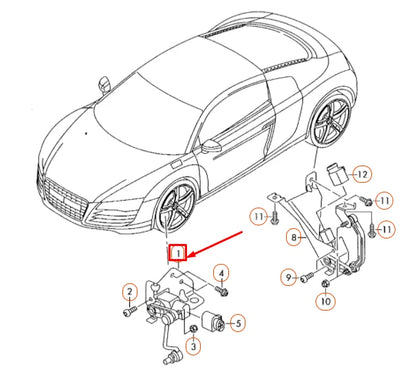 12
11
11
11
8
1
4
9
10
2
5
3