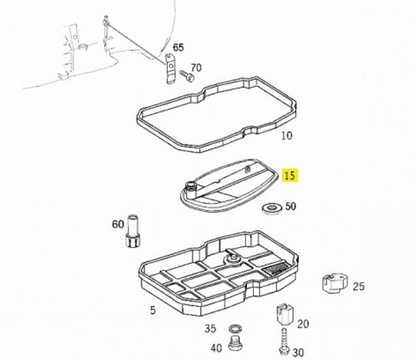 65
70
10
15
50
60
25
5
20
35
40
30