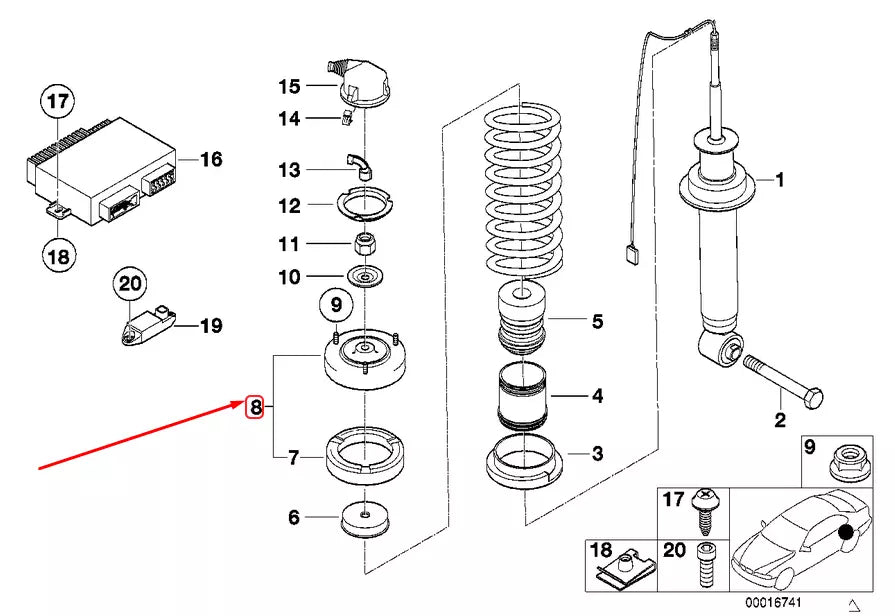 17
16
18
20
19
15
14
13
12
11
10
9
8
7
6
5
4
3
1
2
9
17
18
20
00016741