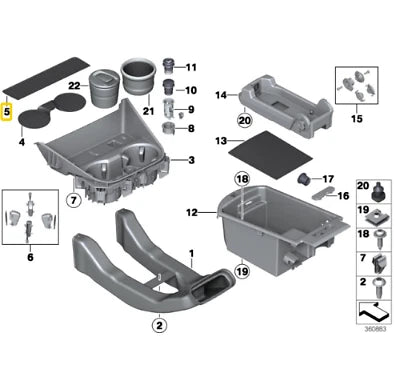 5
4
22
21
11
10
9
8
3
7
6
1
2
14
20
15
13
18
17
16
12
19
20
19
18
7
2
360863