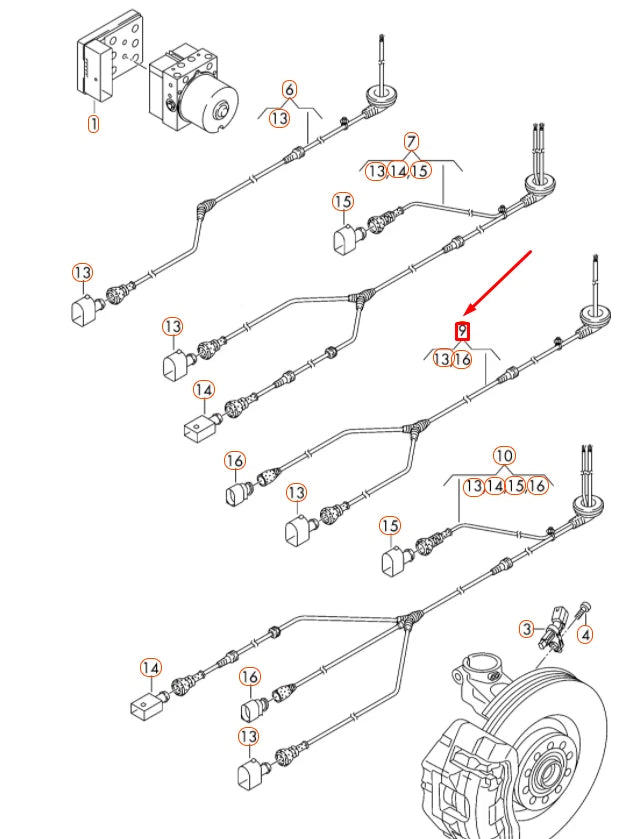 1
6
13
7
13 14 15
15
13
13
14
9
13 16
16
13
10
13 14 15 16
15
3
4
14
16
13