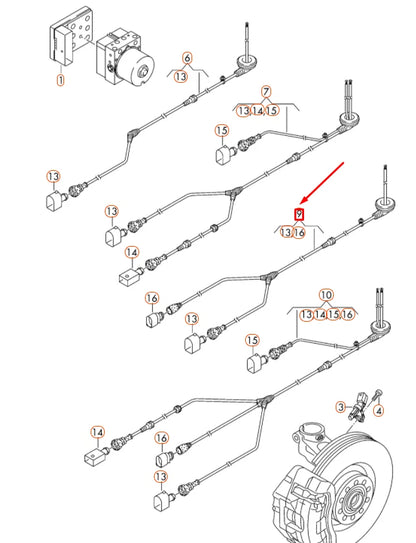 1
6
13
7
13 14 15
15
13
13
14
9
13 16
16
13
10
13 14 15 16
15
3
4
14
16
13