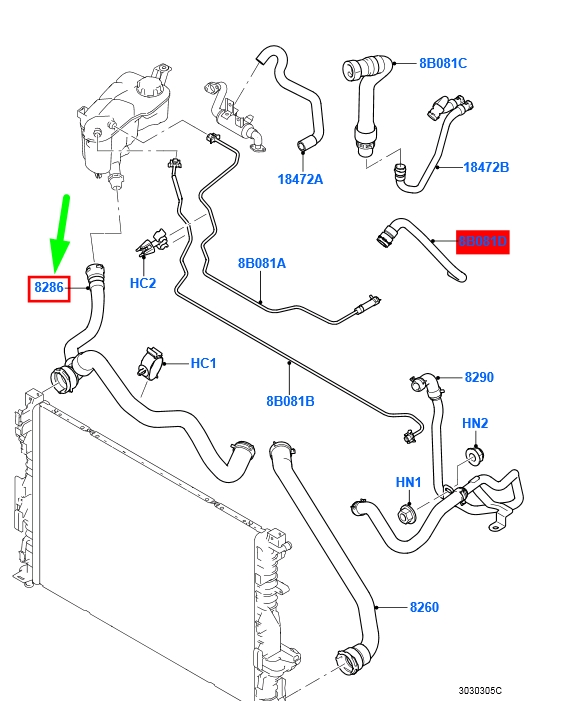 8B081C
18472A
18472B
8B081D
8286
HC2
8B081A
HC1
8B081B
8290
HN2
HN1
8260
3030305C