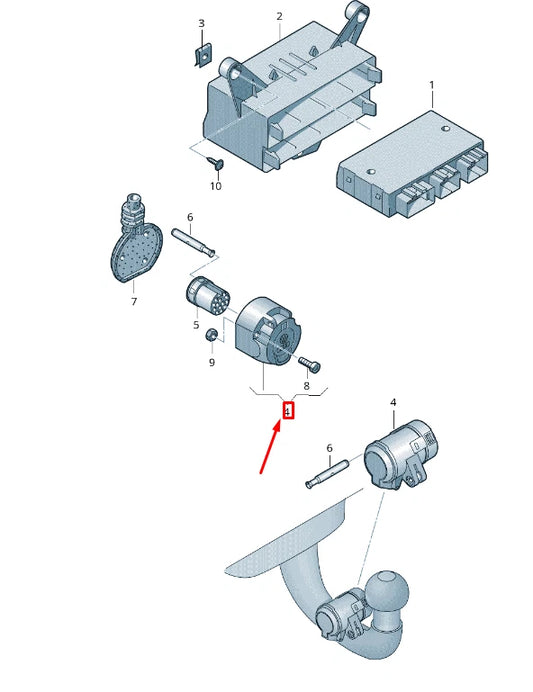 3
2
1
10
6
7
5
9
8
4
4
6