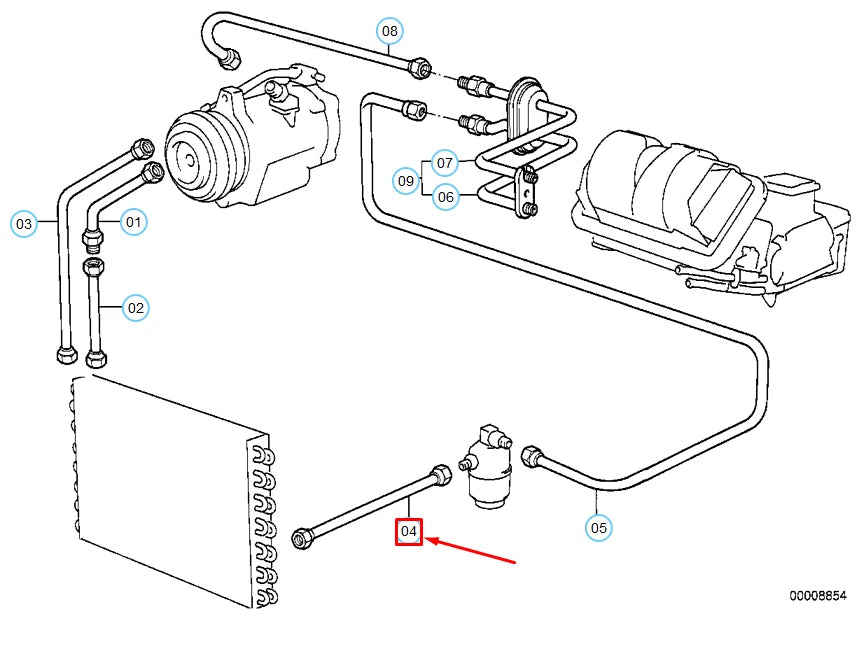 08

07

09

06

03

01

02

04

05

00008854