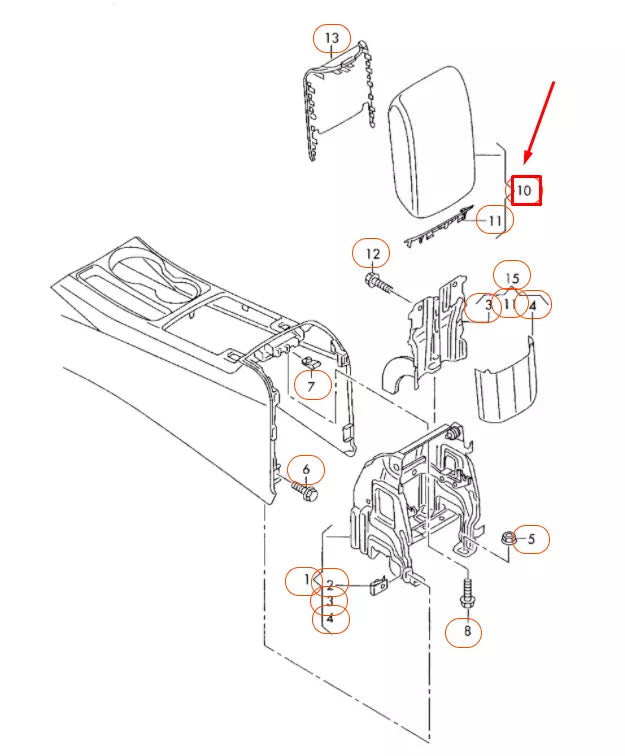 13
10
11
12
15
3
1
4
7
6
5
1
2
3
4
8