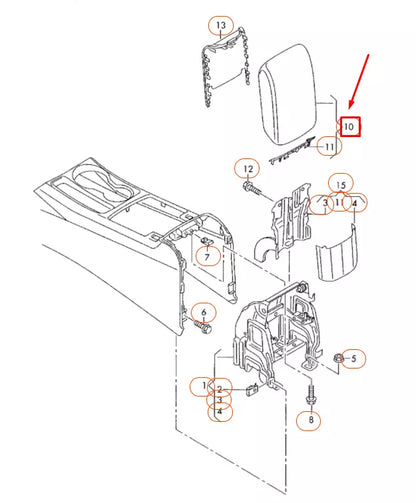 13
10
11
12
15
3
11
4
7
6
5
1
2
3
4
8