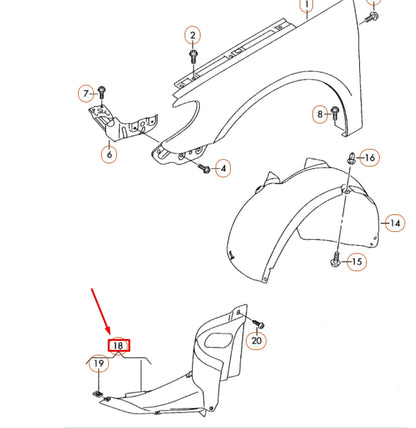 1
2
7
8
6
4
16
14
15
18
19
20