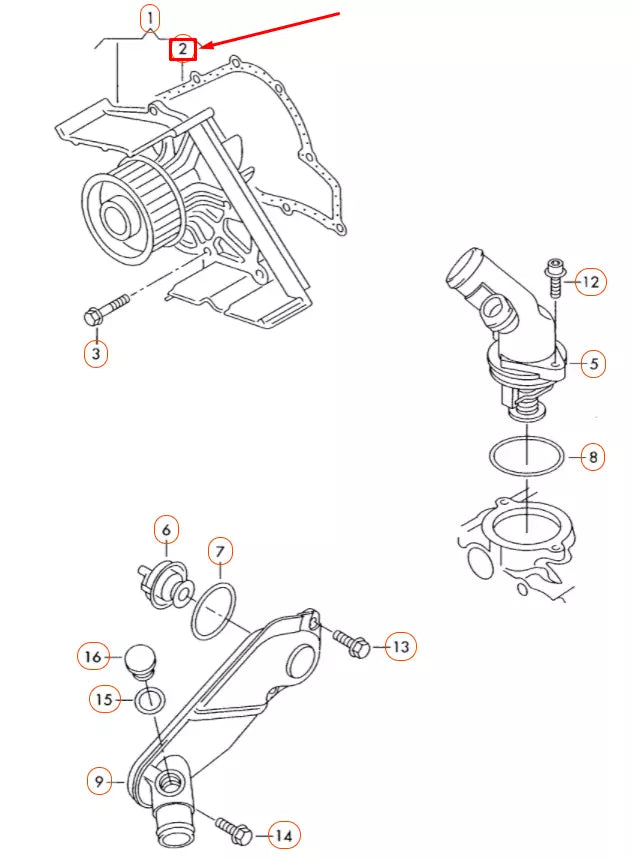 1
2
3
12
5
8
6
7
13
16
15
9
14