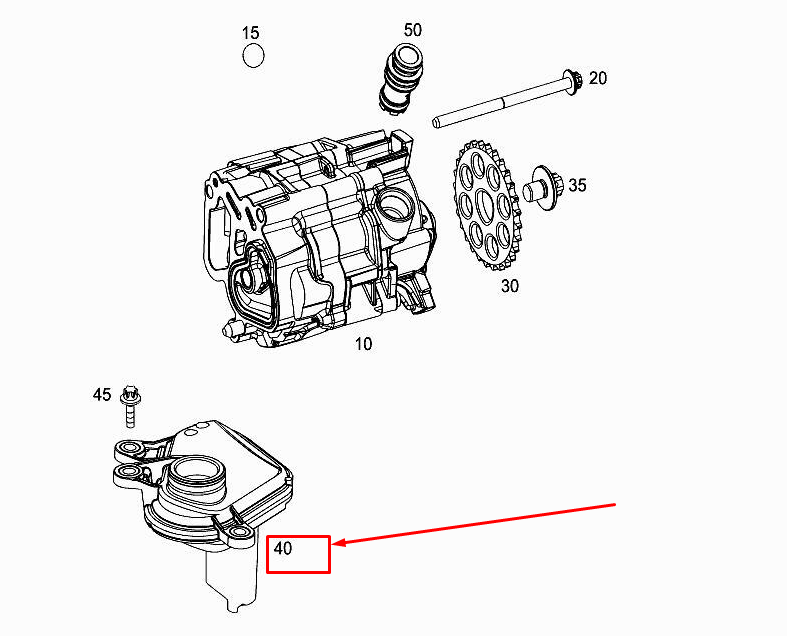 15
50
20
35
30
10
45
40