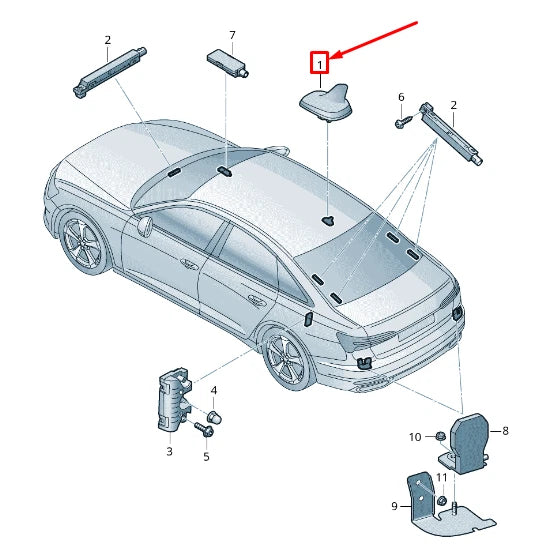 2
7
1
6
2
4
3
5
10
8
11
9