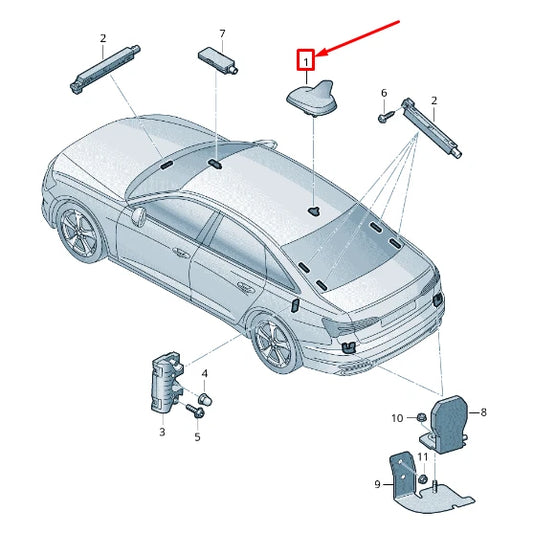 2
7
1
6
2
4
3
5
10
8
11
9