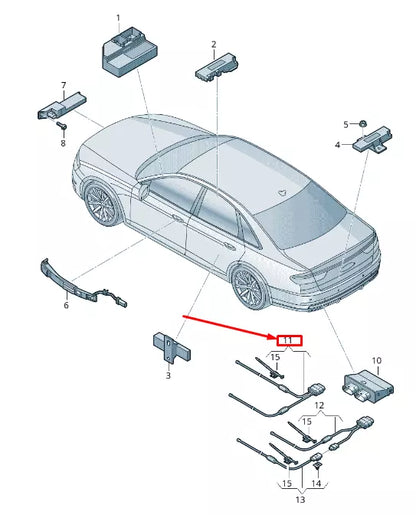 1
2
7
8
5
4
6
3
11
15
10
12
15
15
14
13