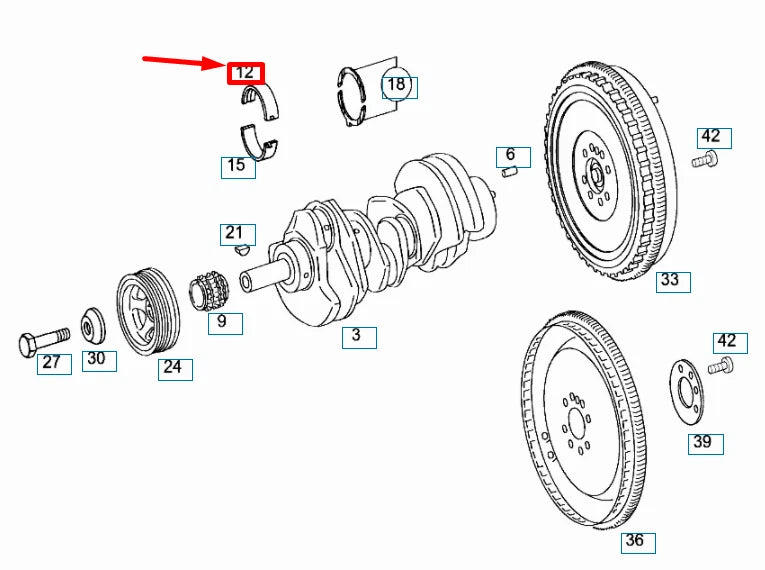 12
18
15
6
42
21
33
9
3
27
30
24
42
39
36