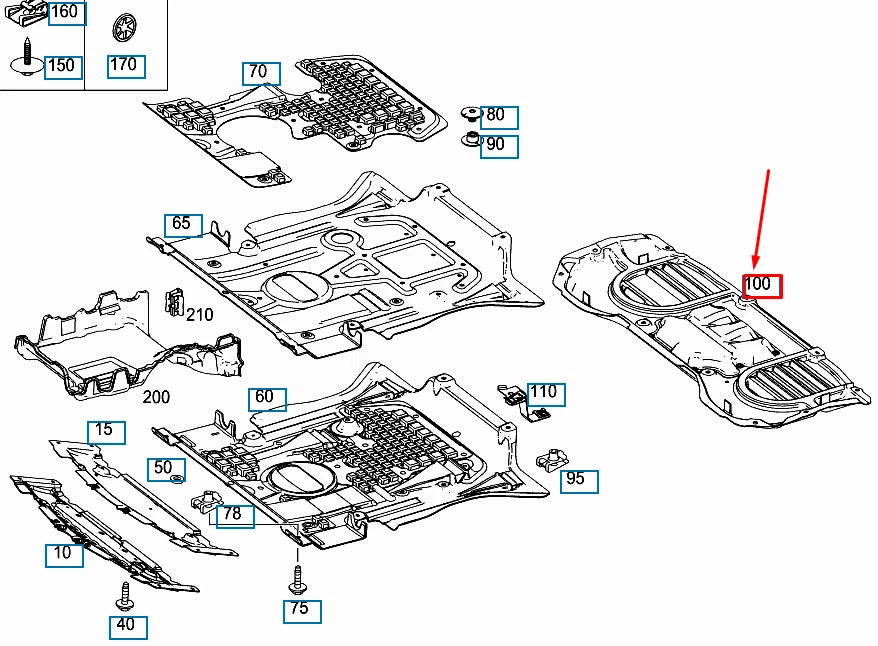 160
150
170
70
80
90
65
100
210
200
60
110
15
50
95
78
10
75
40