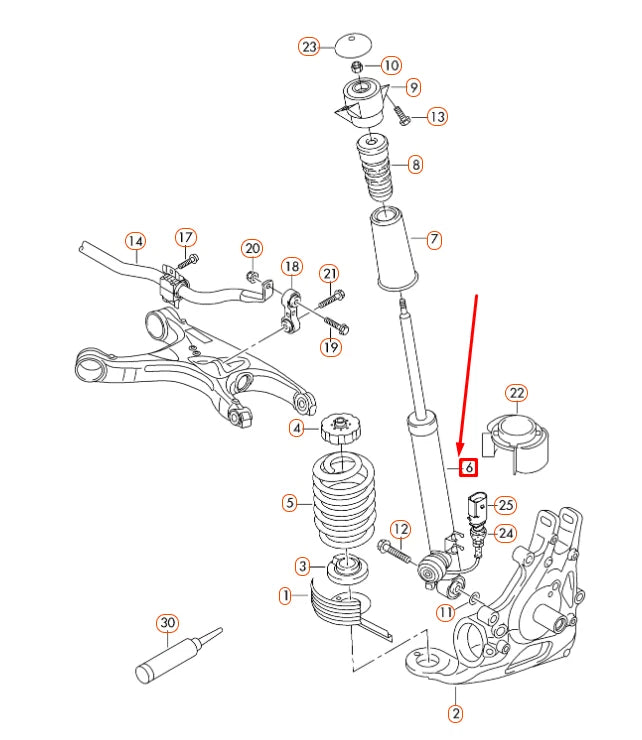 23
10
9
13
8
7
14
17
20
18
21
19
22
4
6
5
25
12
24
3
1
11
30
2