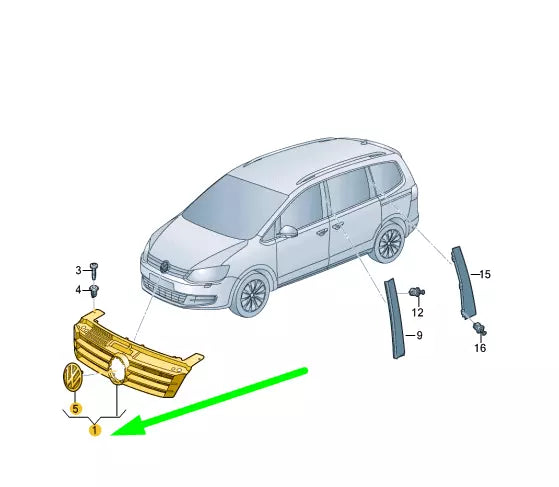 3
4
5
1
12
9
15
16