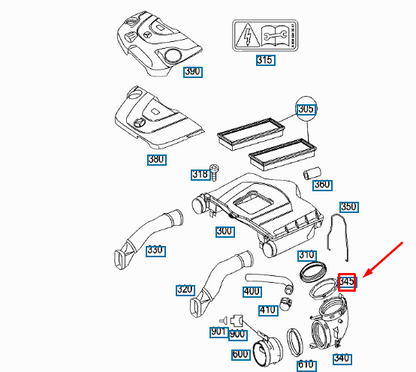 390
315
305
380
318
360
350
300
330
310
345
320
400
410
901
900
600
610
340