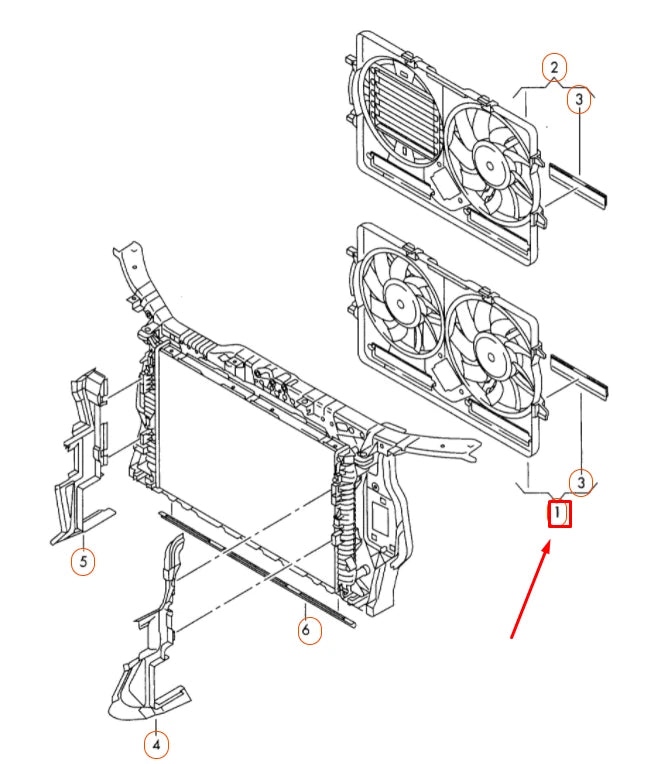 2
3
3
1
5
6
4