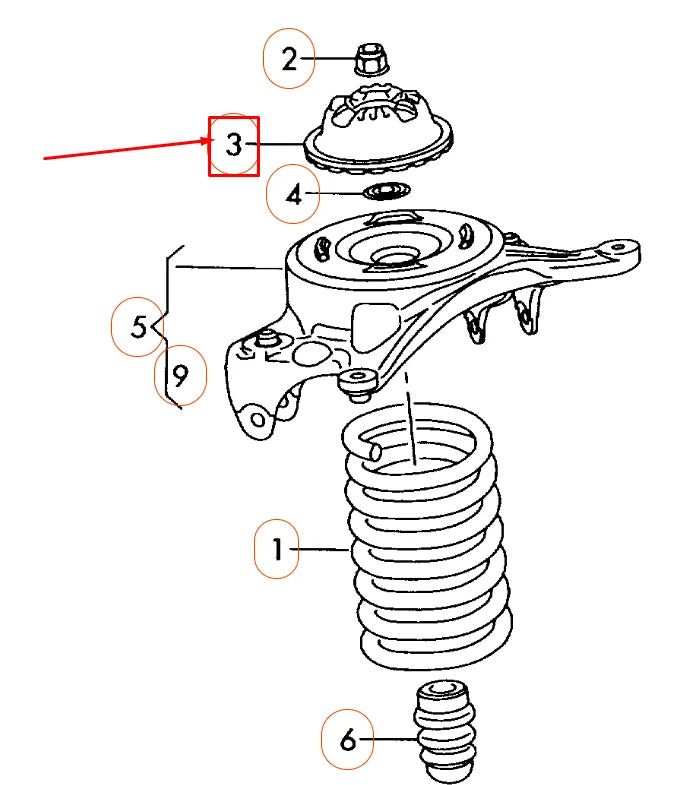 2
3
4
5
9
1
6