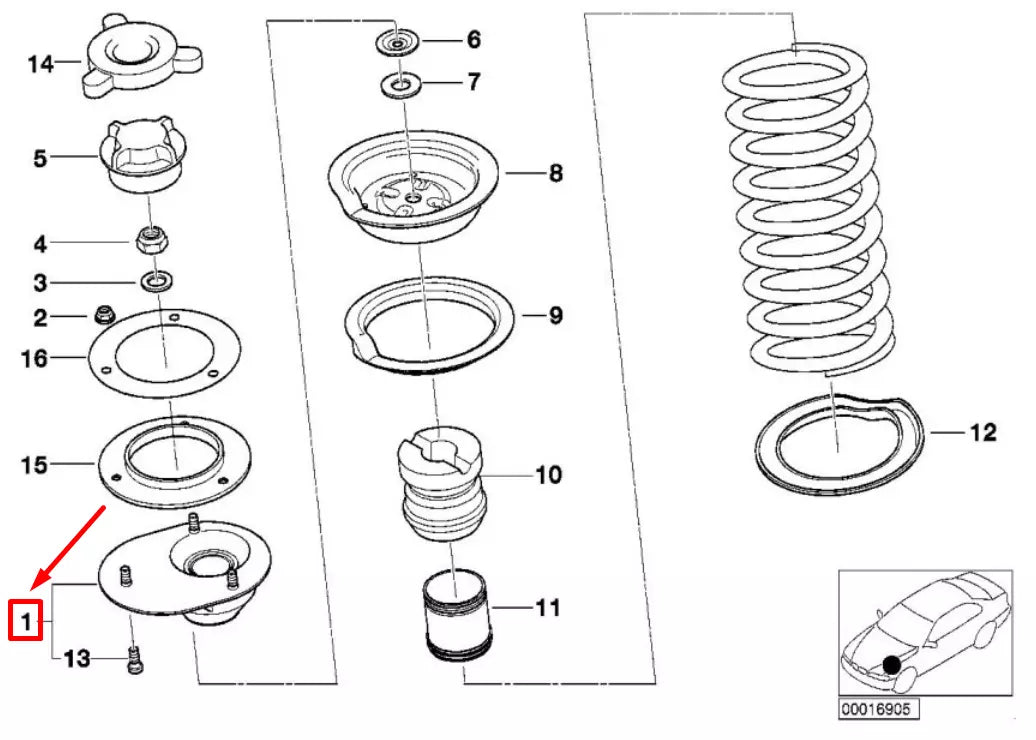 14
5
4
3
2
16
15
1
13
6
7
8
9
10
11
12
00016905