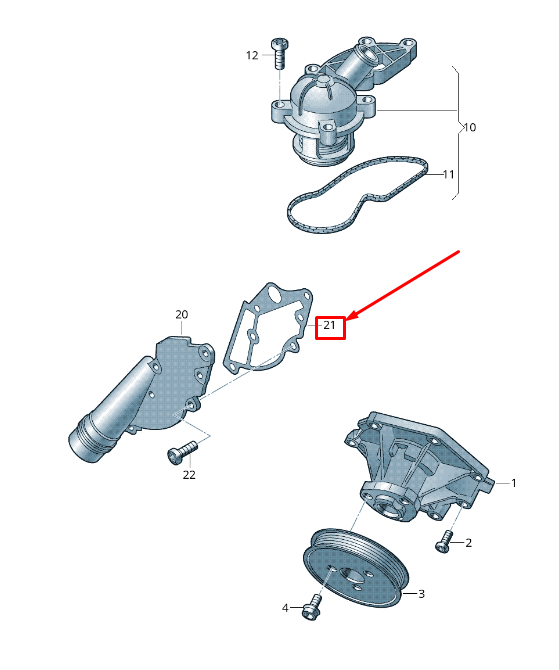 12
10
11
20
21
22
1
2
3
4